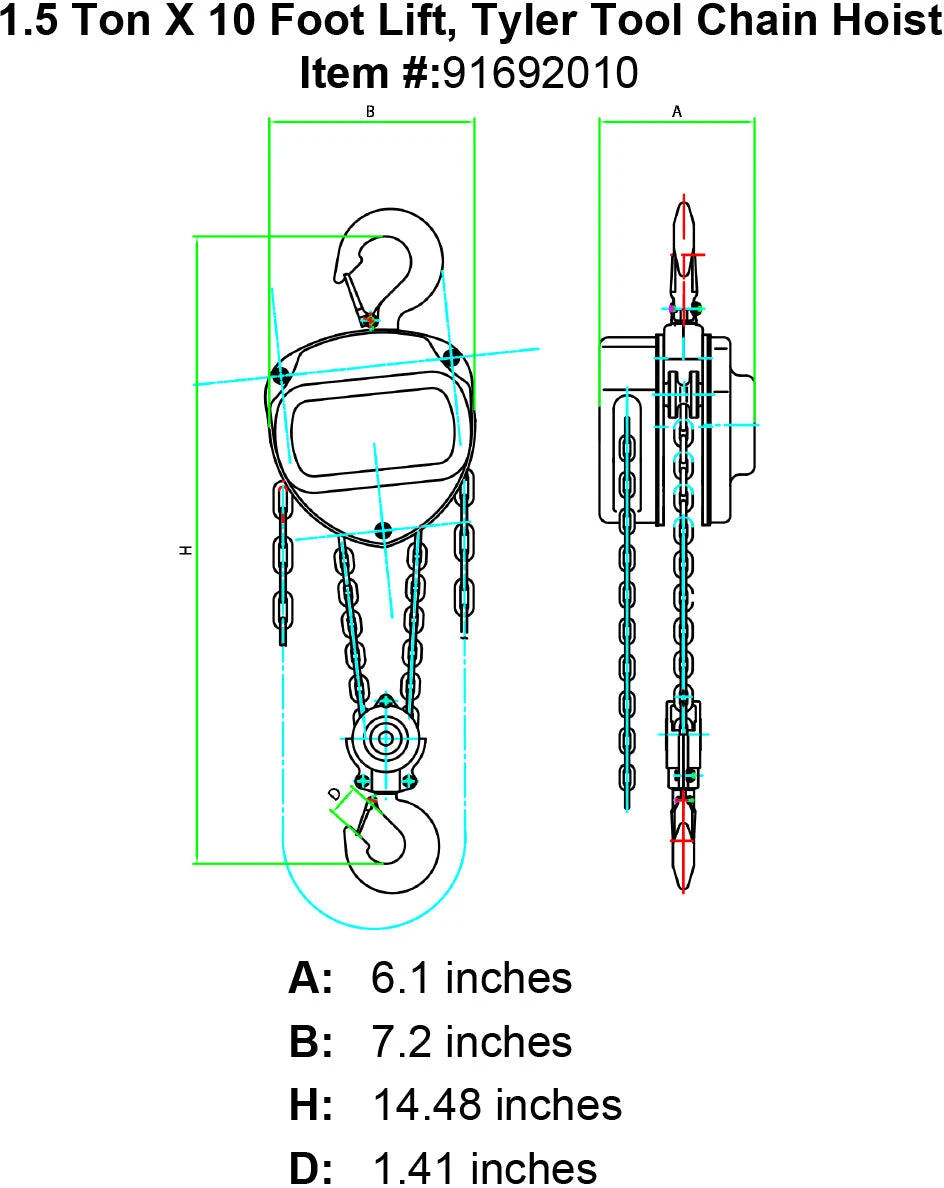 1.5 Ton X 10 Foot Lift, Tyler Tool Chain Hoist
Item #:91692010

B

A

H

D

A: 6.1 inches
B: 7.2 inches
H: 14.48 inches
D: 1.41 inches