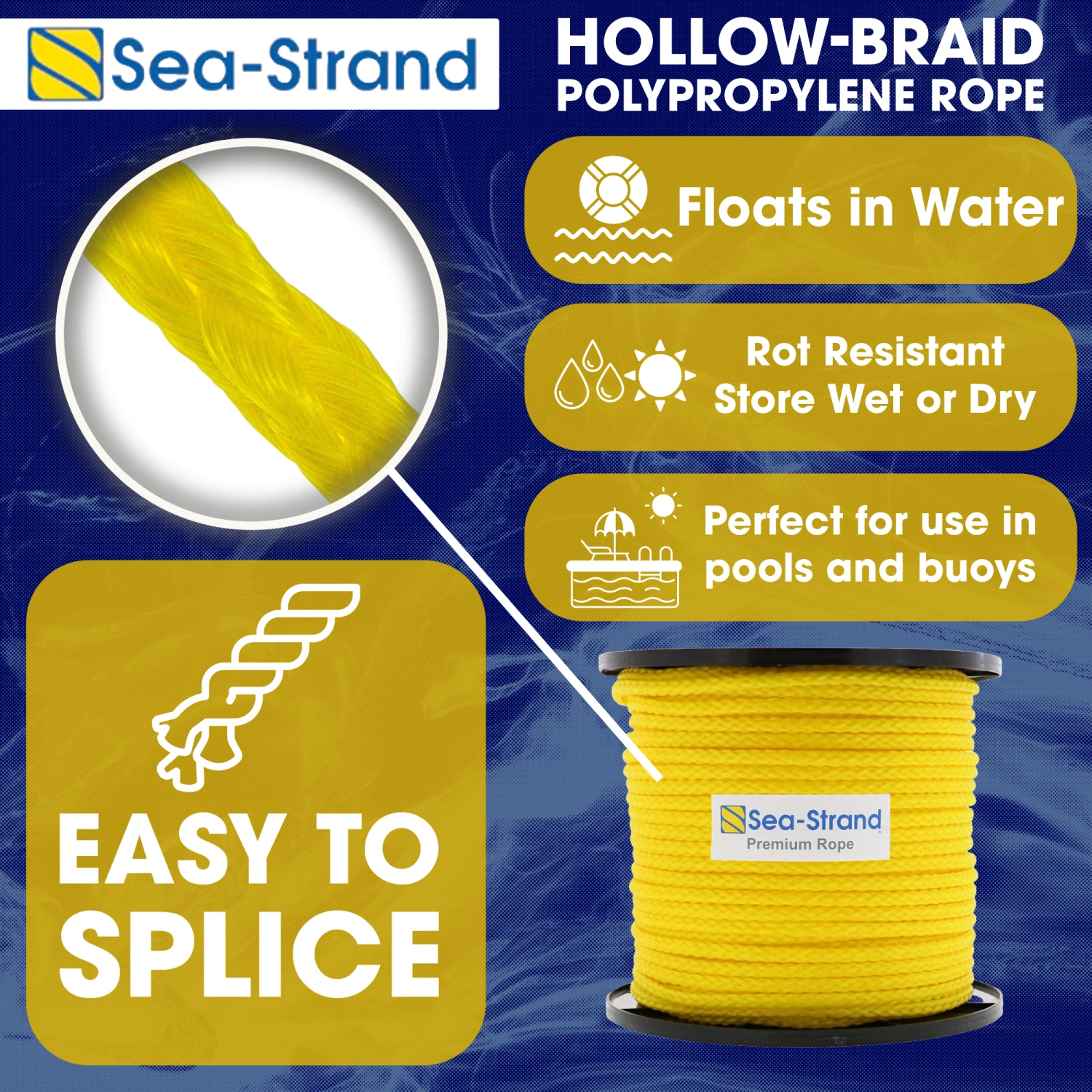 Sea-Strand

HOLLOW-BRAID
POLYPROPYLENE ROPE

Floats in Water

Rot Resistant
Store Wet or Dry

Perfect for use in
pools and buoys

EASY TO
SPLICE

Sea-Strand
Premium Rope